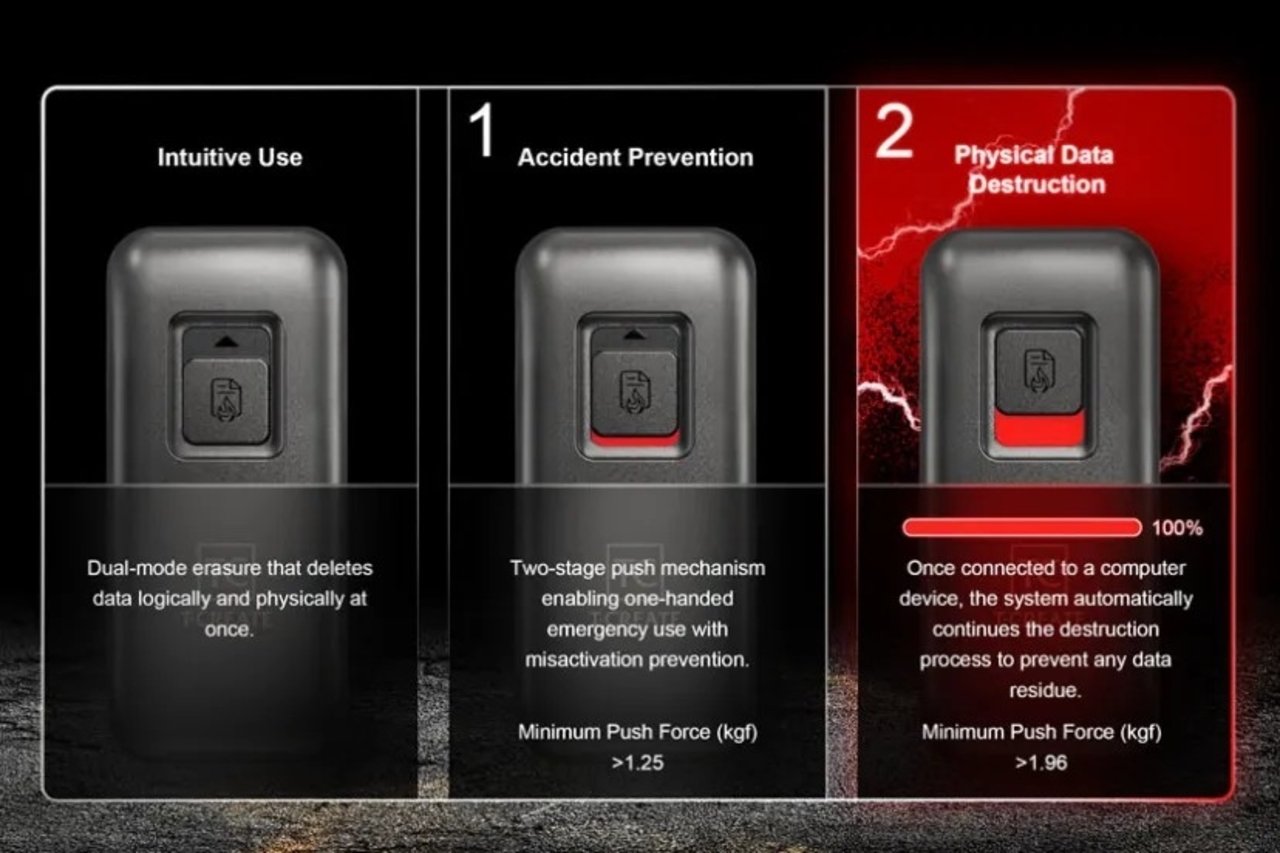 Intuitive Use

Dual-mode erasure that deletes data logically and physically at once.

1

Accident Prevention

Two-stage push mechanism enabling one-handed emergency use with misactivation prevention.

Minimum Push Force (kgf)
>1.25

2

Physical Data Destruction

100%

Once connected to a computer device, the system automatically continues the destruction process to prevent any data residue.

Minimum Push Force (kgf)
>1.96